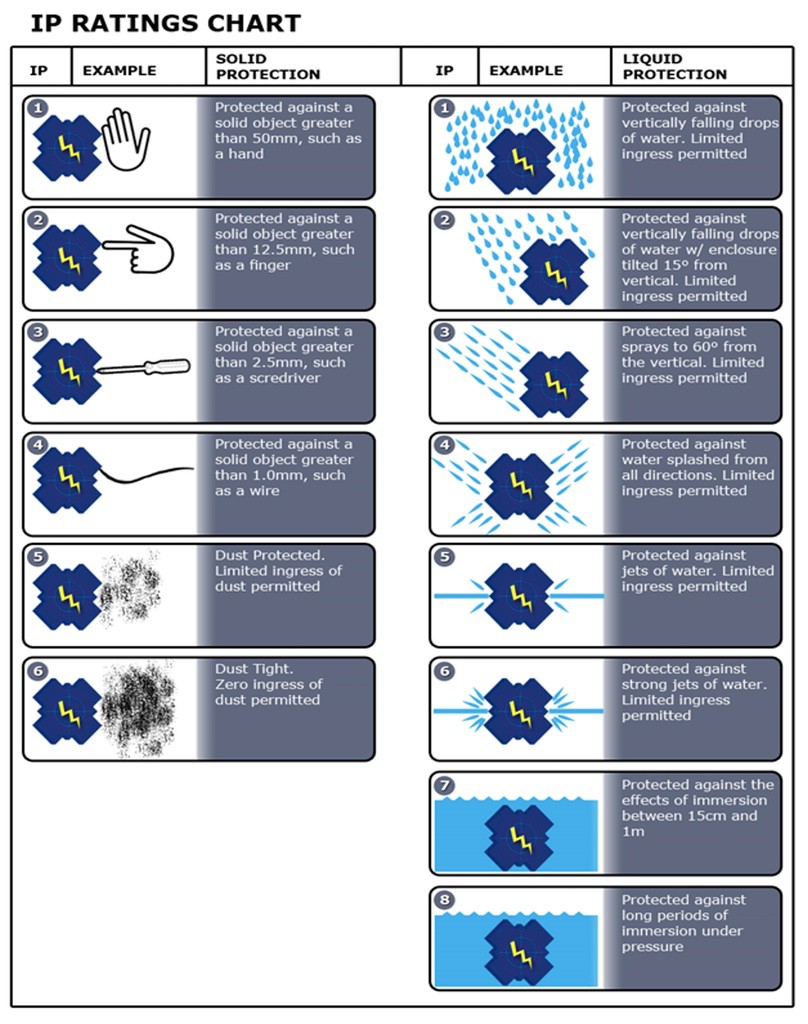 IP RATINGS CHART

| IP | EXAMPLE | SOLID PROTECTION |
|---|---|---|
| 1 | | Protected against a solid object greater than 50mm, such as a hand |
| 2 | | Protected against a solid object greater than 12.5mm, such as a finger |
| 3 | | Protected against a solid object greater than 2.5mm, such as a scredriver |
| 4 | | Protected against a solid object greater than 1.0mm, such as a wire |
| 5 | | Dust Protected. Limited ingress of dust permitted |
| 6 | | Dust Tight. Zero ingress of dust permitted |

| IP | EXAMPLE | LIQUID PROTECTION |
|---|---|---|
| 1 | | Protected against vertically falling drops of water. Limited ingress permitted |
| 2 | | Protected against vertically falling drops of water w/ enclosure tilted 15° from vertical. Limited ingress permitted |
| 3 | | Protected against sprays to 60° from the vertical. Limited ingress permitted |
| 4 | | Protected against water splashed from all directions. Limited ingress permitted |
| 5 | | Protected against jets of water. Limited ingress permitted |
| 6 | | Protected against strong jets of water. Limited ingress permitted |
| 7 | | Protected against the effects of immersion between 15cm and 1m |
| 8 | | Protected against long periods of immersion under pressure |